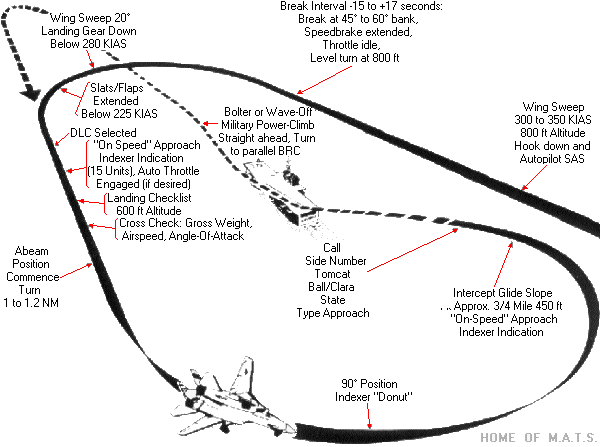 Wing Sweep 20°
Landing Gear Down
Below 280 KIAS

Break Interval -15 to +17 seconds:
Break at 45° to 60° bank,
Speedbrake extended,
Throttle idle,
Level turn at 800 ft

Slats/Flaps
Extended
Below 225 KIAS

Bolter or Wave-Off
Military Power-Climb
Straight ahead, Turn
to parallel BRC

Wing Sweep
300 to 350 KIAS
800 ft Altitude
Hook down and
Autopilot SAS

DLC Selected
"On Speed" Approach
Indexer Indication
(15 Units), Auto Throttle
Engaged (if desired)

Landing Checklist
600 ft Altitude

Cross Check: Gross Weight,
Airspeed, Angle-Of-Attack

Abeam
Position
Commence
Turn
1 to 1.2 NM

Call
Side Number
Tomcat
Ball/Clara
State
Type Approach

Intercept Glide Slope
Approx. 3/4 Mile 450 ft
"On-Speed" Approach
Indexer Indication

90° Position
Indexer "Donut"

HOME OF M.A.T.S.